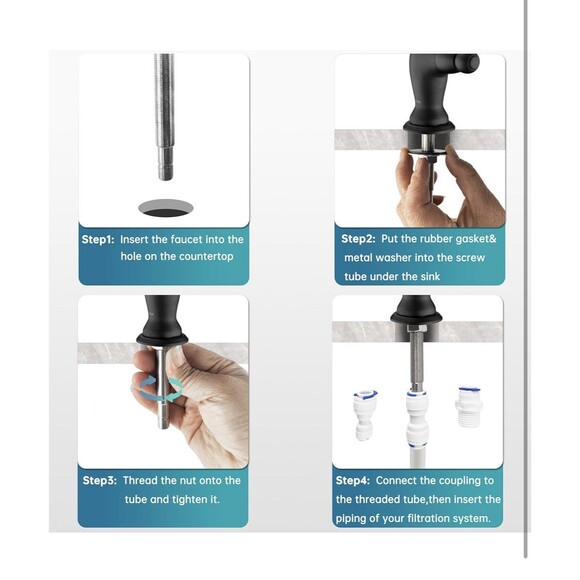 Step1: Insert the faucet into the hole on the countertop

Step2: Put the rubber gasket& metal washer into the screw tube under the sink

Step3: Thread the nut onto the tube and tighten it.

Step4: Connect the coupling to the threaded tube,then insert the piping of your filtration system.